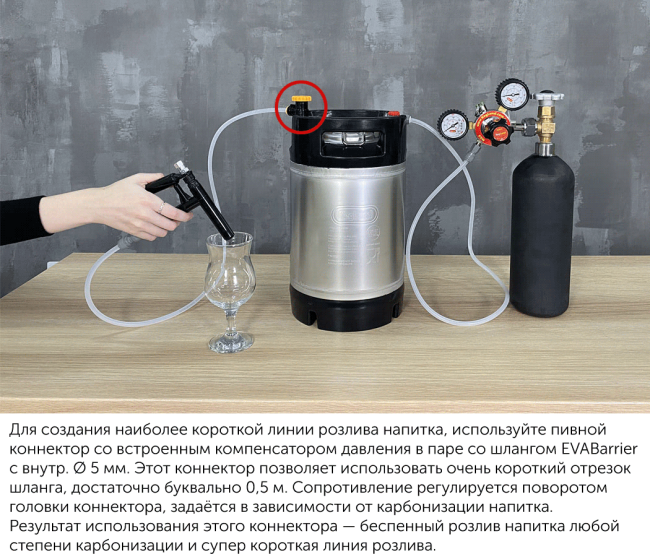 Для создания наиболее короткой линии розлива напитка, используйте пивной коннектор со встроенным компенсатором давления в паре со шлангом EVABarrier с внутр. Ø 5 мм. Этот коннектор позволяет использовать очень короткий отрезок шланга, достаточно буквально 0,5 м. Сопротивление регулируется поворотом головки коннектора, задаётся в зависимости от карбонизации напитка. Результат использования этого коннектора — беспенный розлив напитка любой степени карбонизации и супер короткая линия розлива.